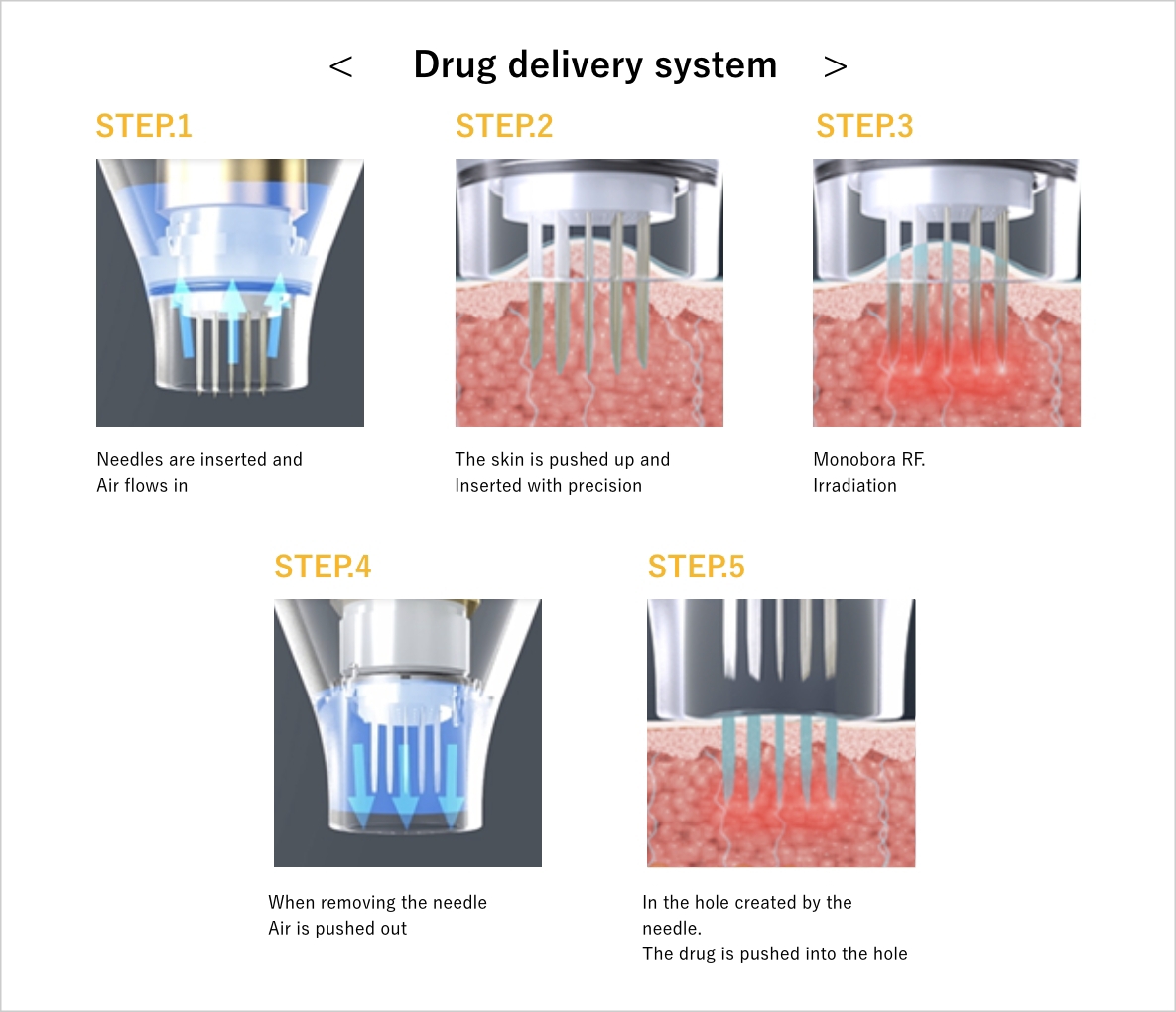 ＜　Drug delivery system　＞

STEP.1

Needles are inserted and
Air flows in

STEP.2

The skin is pushed up and
Inserted with precision

STEP.3

Monobora RF.
Irradiation

STEP.4

When removing the needle
Air is pushed out

STEP.5

In the hole created by the needle.
The drug is pushed into the hole